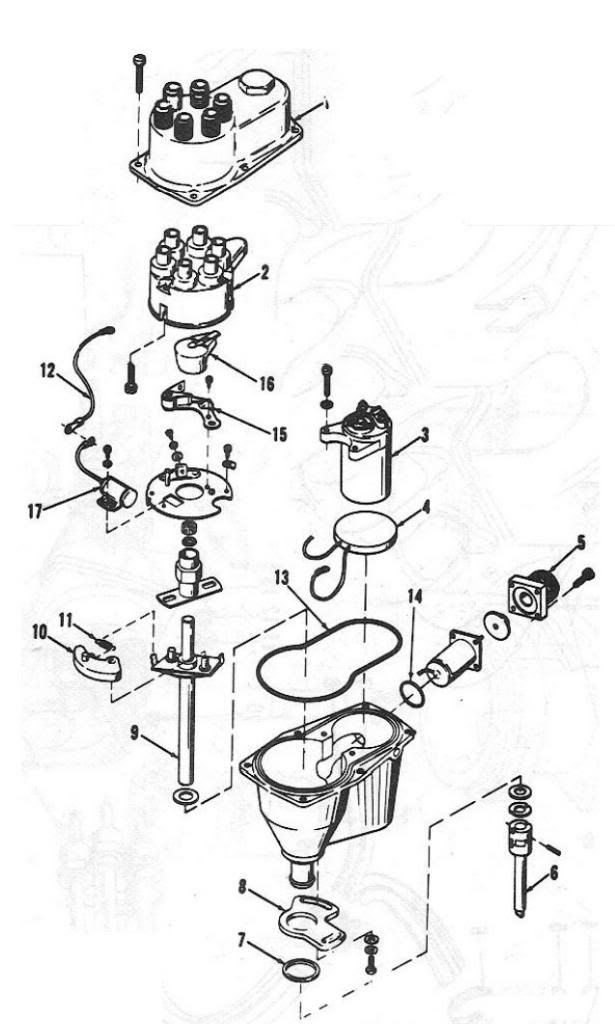 1
2
12
16
15
3
17
4
5
13
14
11
10
9
6
8
7